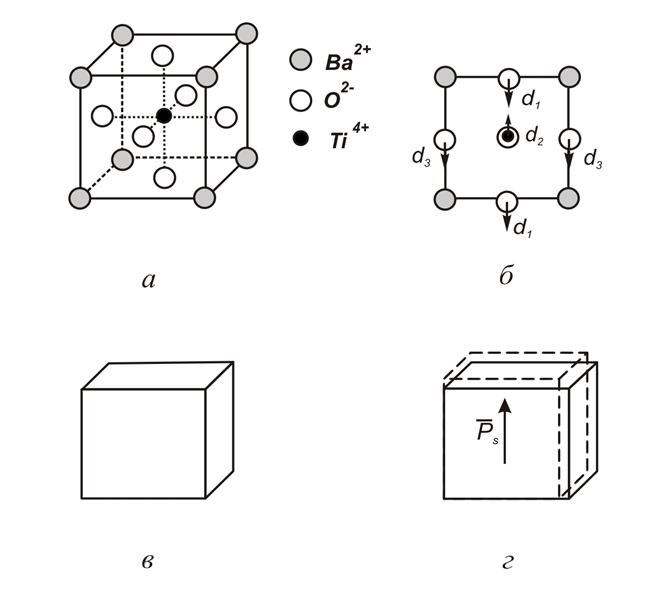 $Ba^{2+}$
$O^{2-}$
$Ti^{4+}$

$d_1$
$d_2$
$d_3$
$d_3$
$d_1$

а

б

$\overline{P}_s$

в

г