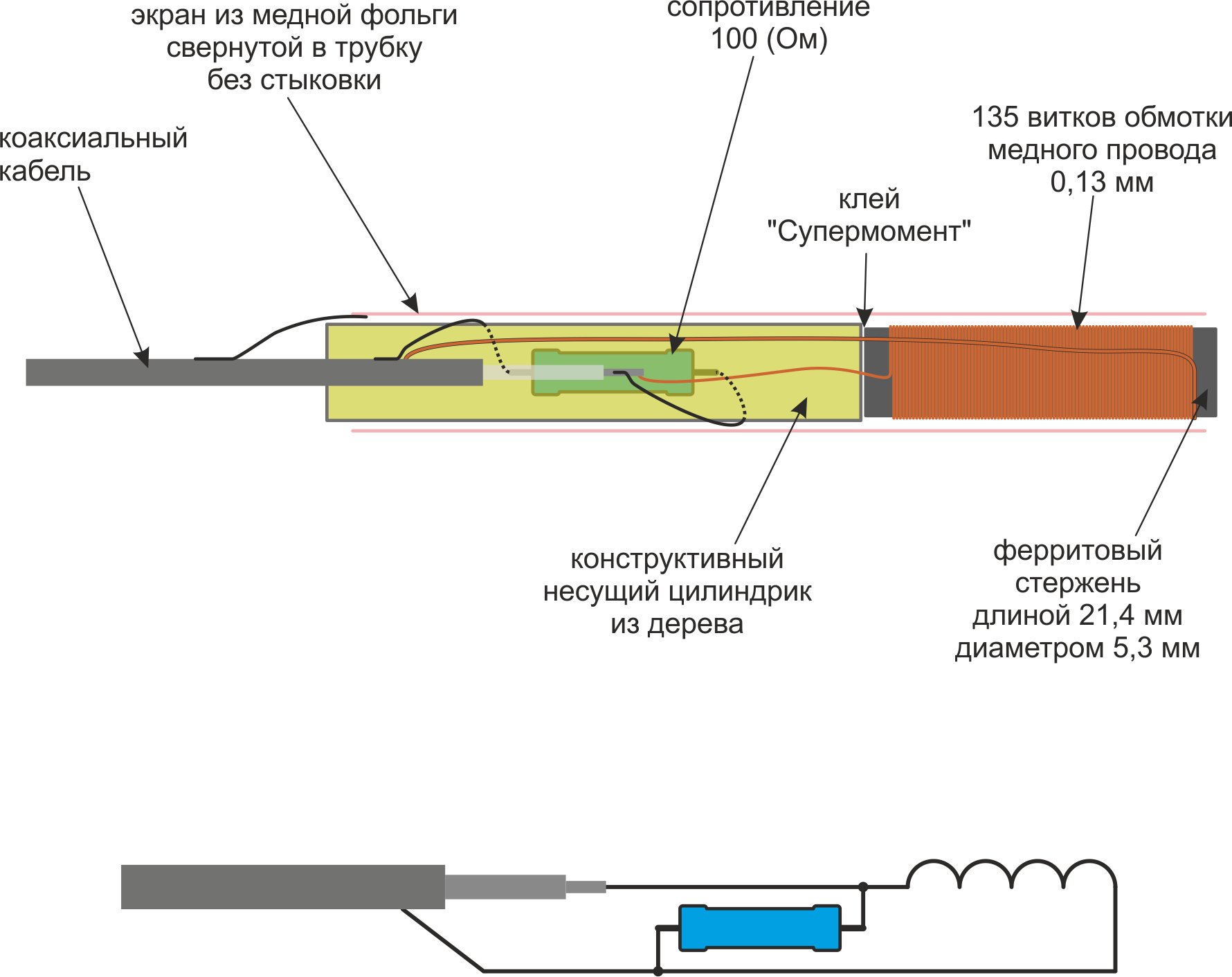 экран из медной фольги свернутой в трубку без стыковки

сопротивление 100 (Ом)

коаксиальный кабель

135 витков обмотки медного провода 0,13 мм

клей "Супермомент"

конструктивный несущий цилиндрик из дерева

ферритовый стержень длиной 21,4 мм диаметром 5,3 мм